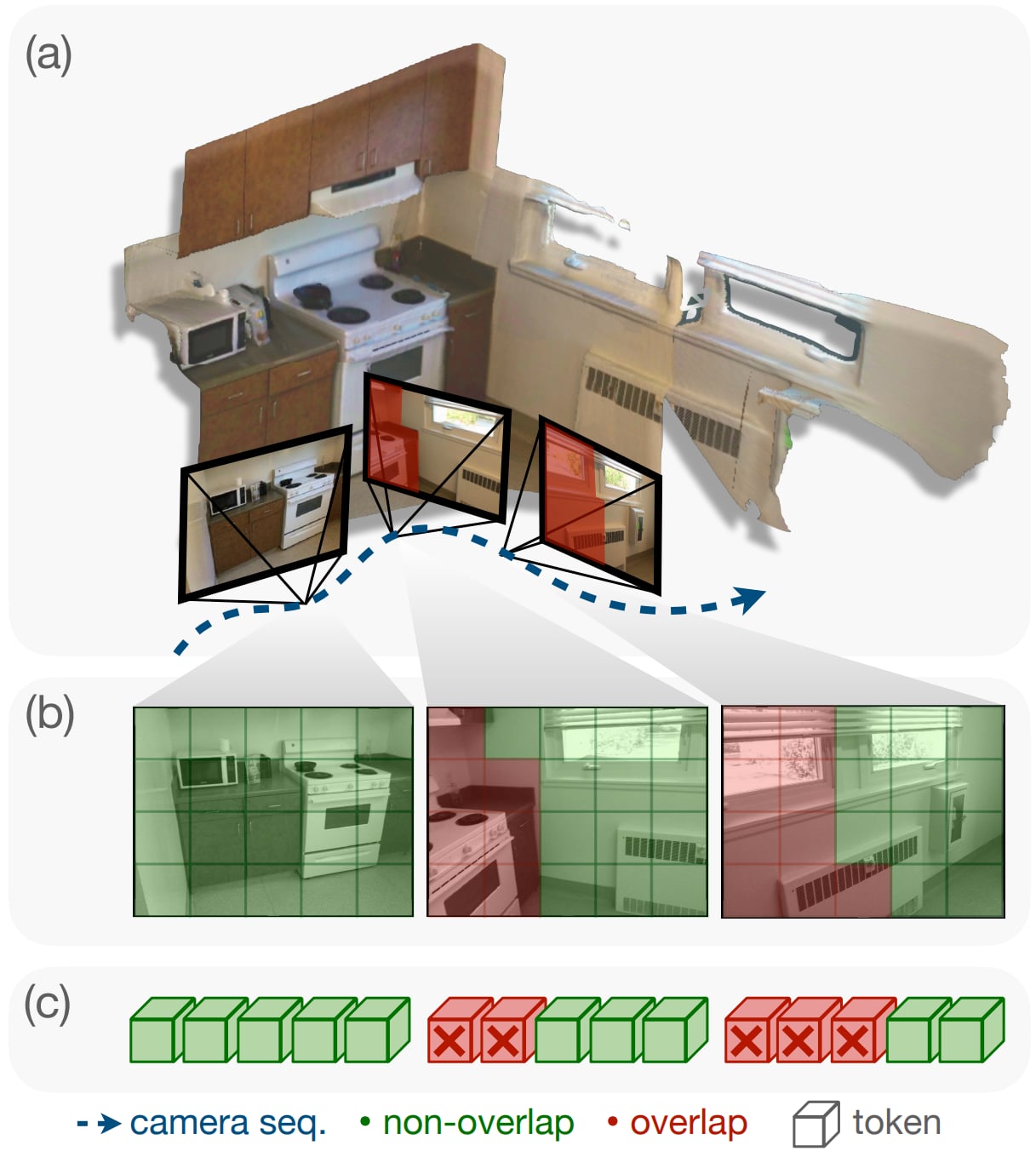 (a)

(b)

(c)

camera seq. • non-overlap • overlap token